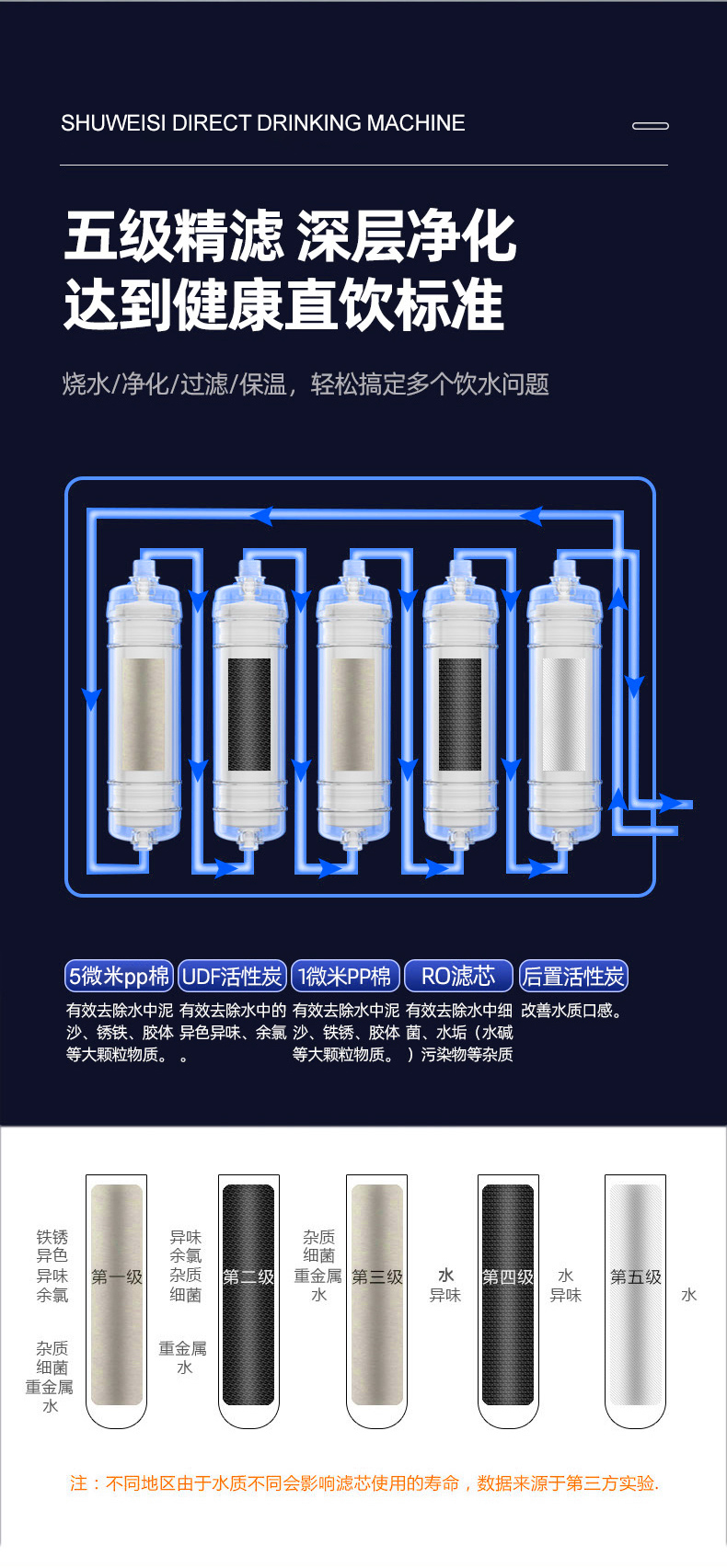 SHUWEISI DIRECT DRINKING MACHINE

五级精滤 深层净化
达到健康直饮标准

烧水/净化/过滤/保温，轻松搞定多个饮水问题

5微米pp棉
有效去除水中泥沙、锈铁、胶体等大颗粒物质。

UDF活性炭
有效去除水中的异色异味、余氯。

1微米PP棉
有效去除水中泥沙、铁锈、胶体等大颗粒物质。

RO滤芯
有效去除水中细菌、水垢（水碱）污染物等杂质

后置活性炭
改善水质口感。

铁锈
异色
异味
余氯

杂质
细菌
重金属
水

第一级

异味
余氯
杂质
细菌

重金属
水

第二级

杂质
细菌
重金属
水

第三级

水
异味

第四级

水
异味

第五级

水

注：不同地区由于水质不同会影响滤芯使用的寿命，数据来源于第三方实验.