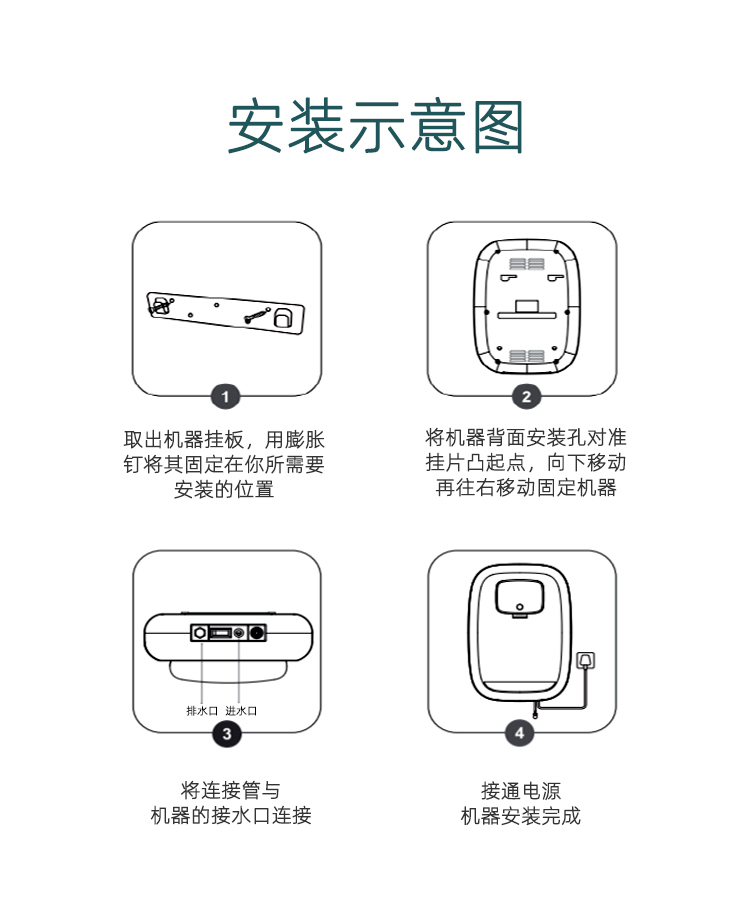 安装示意图

1

取出机器挂板，用膨胀钉将其固定在你所需要安装的位置

2

将机器背面安装孔对准挂片凸起点，向下移动再往右移动固定机器

排水口 进水口

3

将连接管与机器的接水口连接

4

接通电源
机器安装完成